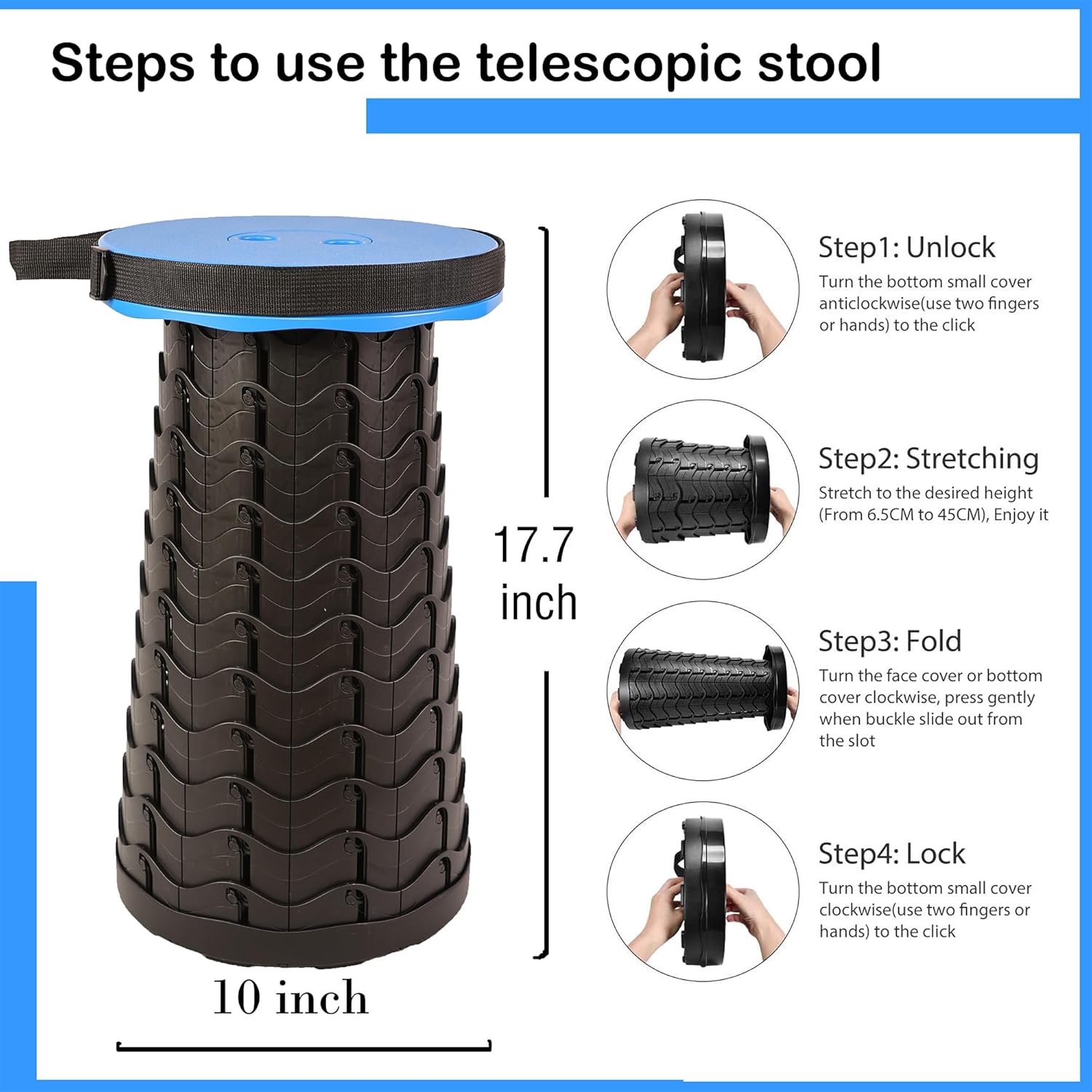 Steps to use the telescopic stool

17.7 inch

10 inch

Step1: Unlock
Turn the bottom small cover anticlockwise(use two fingers or hands) to the click

Step2: Stretching
Stretch to the desired height (From 6.5CM to 45CM), Enjoy it

Step3: Fold
Turn the face cover or bottom cover clockwise, press gently when buckle slide out from the slot

Step4: Lock
Turn the bottom small cover clockwise(use two fingers or hands) to the click