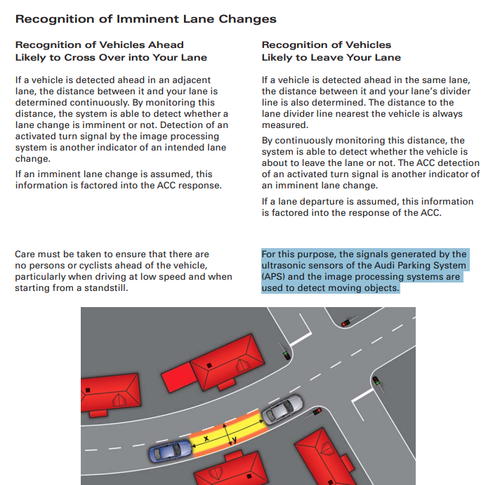 Recognition of Imminent Lane Changes

Recognition of Vehicles Ahead Likely to Cross Over into Your Lane

If a vehicle is detected ahead in an adjacent lane, the distance between it and your lane is determined continuously. By monitoring this distance, the system is able to detect whether a lane change is imminent or not. Detection of an activated turn signal by the image processing system is another indicator of an intended lane change.

If an imminent lane change is assumed, this information is factored into the ACC response.

Recognition of Vehicles Likely to Leave Your Lane

If a vehicle is detected ahead in the same lane, the distance between it and your lane's divider line is also determined. The distance to the lane divider line nearest the vehicle is always measured.

By continuously monitoring this distance, the system is able to detect whether the vehicle is about to leave the lane or not. The ACC detection of an activated turn signal is another indicator of an imminent lane change.

If a lane departure is assumed, this information is factored into the response of the ACC.

Care must be taken to ensure that there are no persons or cyclists ahead of the vehicle, particularly when driving at low speed and when starting from a standstill.

For this purpose, the signals generated by the ultrasonic sensors of the Audi Parking System (APS) and the image processing systems are used to detect moving objects.

x
y