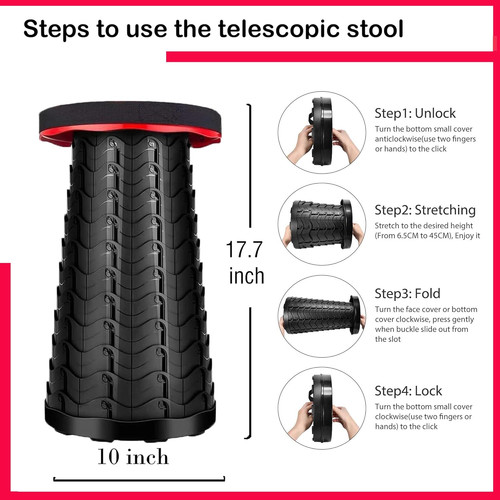 Steps to use the telescopic stool

17.7 inch

10 inch

Step1: Unlock
Turn the bottom small cover anticlockwise(use two fingers or hands) to the click

Step2: Stretching
Stretch to the desired height (From 6.5CM to 45CM), Enjoy it

Step3: Fold
Turn the face cover or bottom cover clockwise, press gently when buckle slide out from the slot

Step4: Lock
Turn the bottom small cover clockwise(use two fingers or hands) to the click