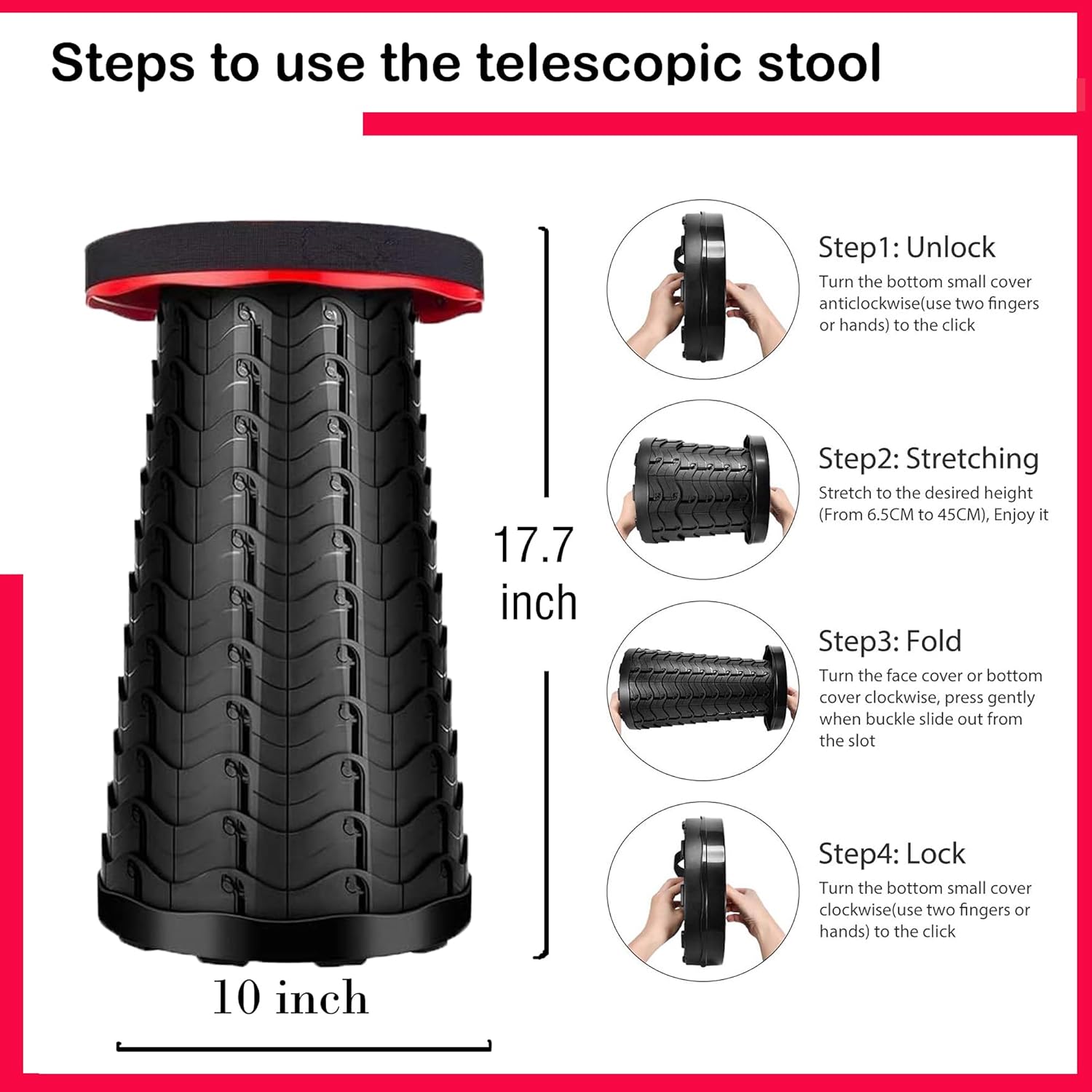 Steps to use the telescopic stool

17.7 inch

10 inch

Step1: Unlock
Turn the bottom small cover anticlockwise(use two fingers or hands) to the click

Step2: Stretching
Stretch to the desired height (From 6.5CM to 45CM), Enjoy it

Step3: Fold
Turn the face cover or bottom cover clockwise, press gently when buckle slide out from the slot

Step4: Lock
Turn the bottom small cover clockwise(use two fingers or hands) to the click