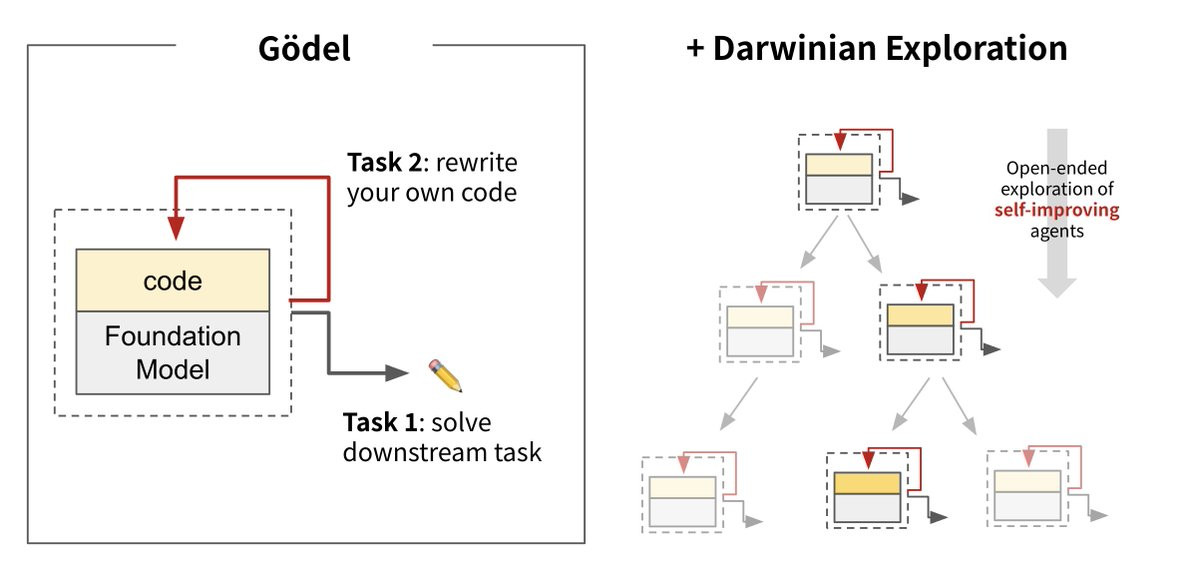 Gödel

Task 2: rewrite your own code

code

Foundation Model

Task 1: solve downstream task

+ Darwinian Exploration

Open-ended exploration of self-improving agents