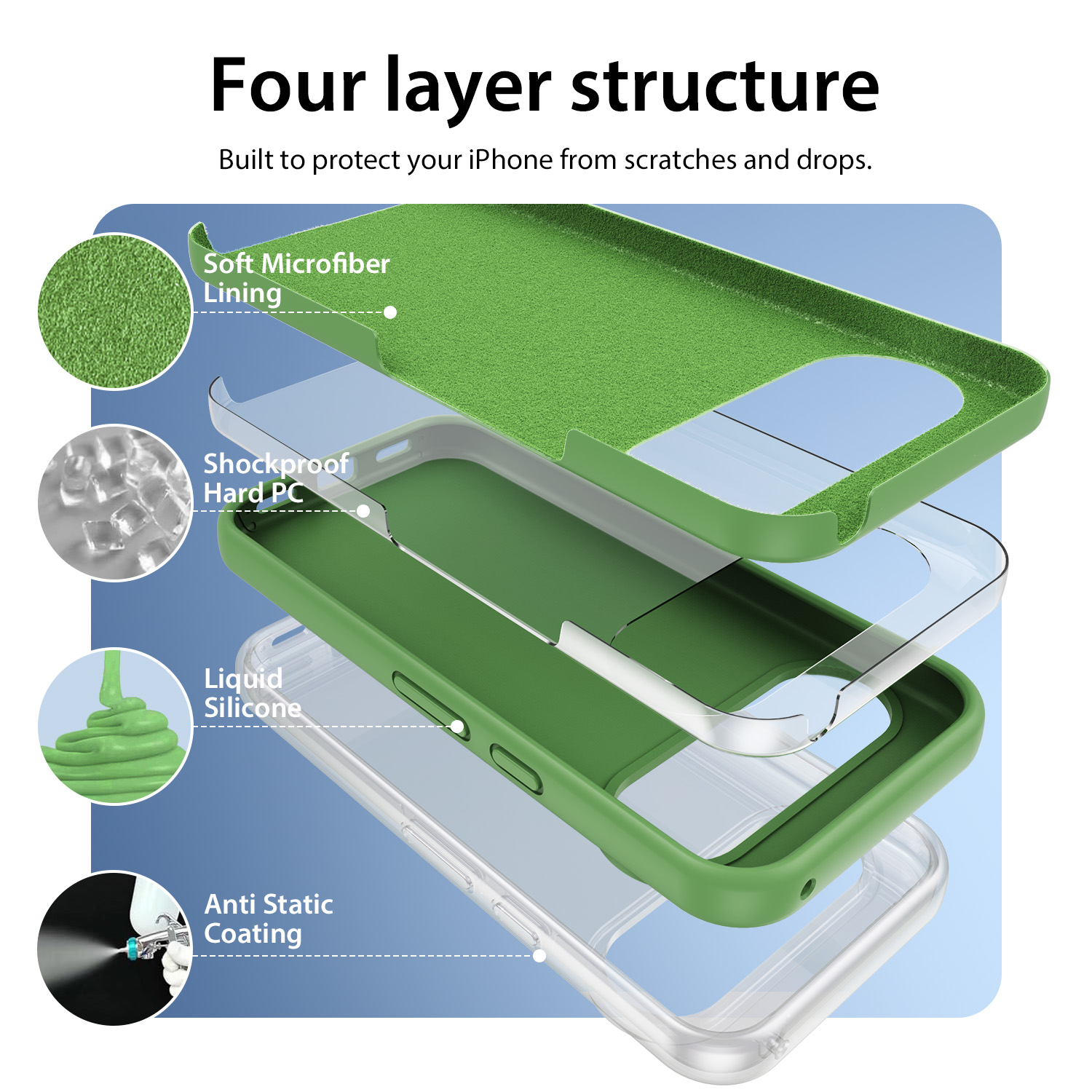 Four layer structure

Built to protect your iPhone from scratches and drops.

Soft Microfiber Lining

Shockproof Hard PC

Liquid Silicone

Anti Static Coating