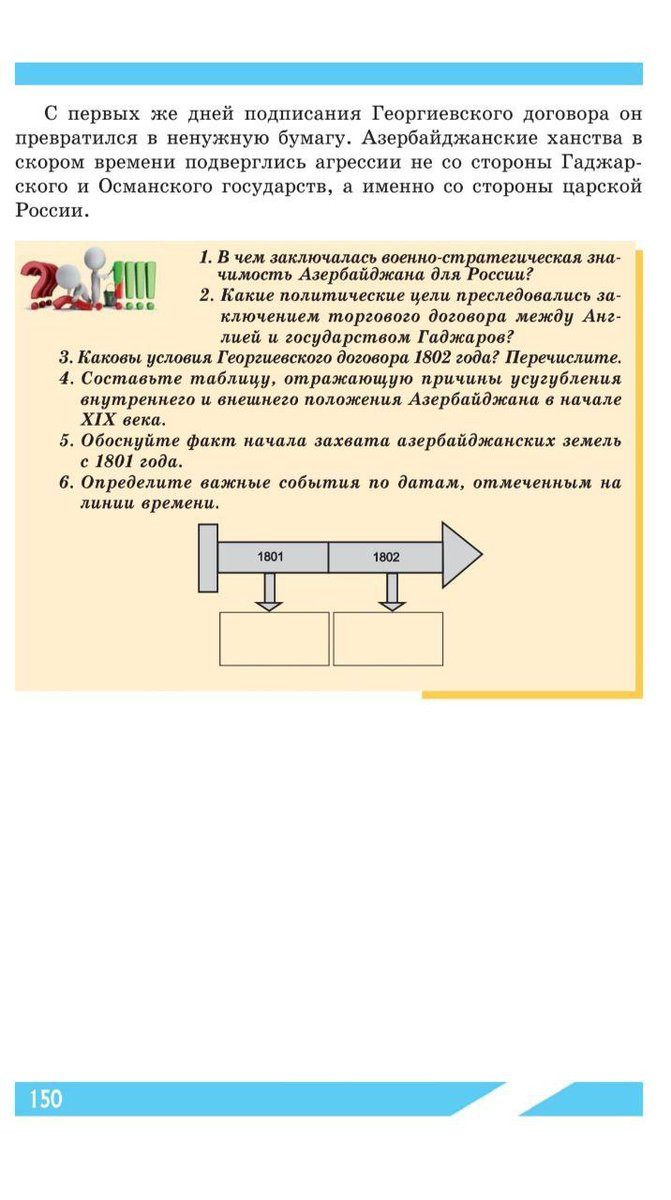 С первых же дней подписания Георгиевского договора он превратился в ненужную бумагу. Азербайджанские ханства в скором времени подверглись агрессии не со стороны Гаджарского и Османского государств, а именно со стороны царской России.

1. В чем заключалась военно-стратегическая значимость Азербайджана для России?
2. Какие политические цели преследовались заключением торгового договора между Англией и государством Гаджаров?
3. Каковы условия Георгиевского договора 1802 года? Перечислите.
4. Составьте таблицу, отражающую причины усугубления внутреннего и внешнего положения Азербайджана в начале XIX века.
5. Обоснуйте факт начала захвата азербайджанских земель с 1801 года.
6. Определите важные события по датам, отмеченным на линии времени.

1801
1802

150