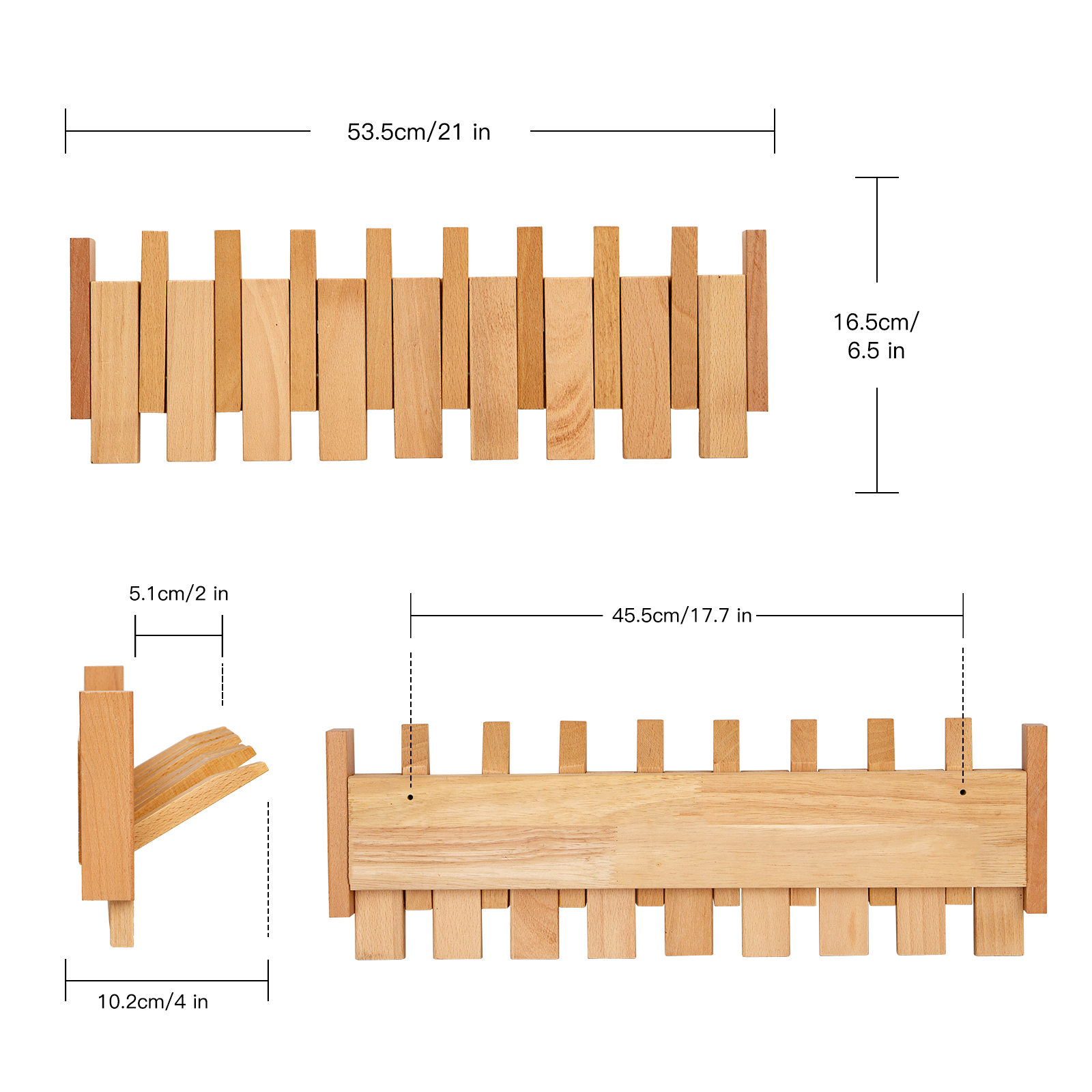 53.5cm/21 in

16.5cm/
6.5 in

5.1cm/2 in

45.5cm/17.7 in

10.2cm/4 in