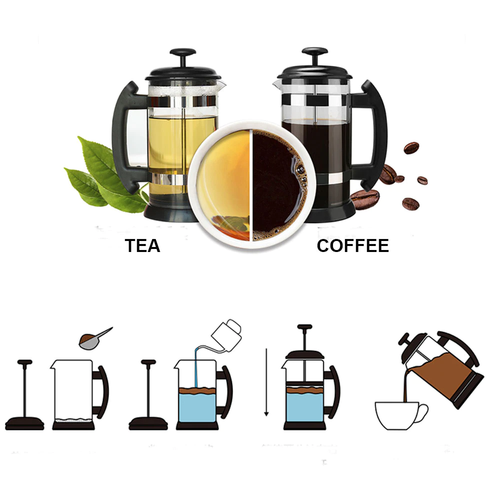 TEA

COFFEE