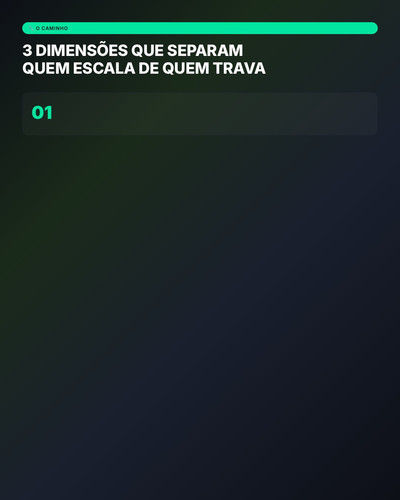 O CAMINHO

3 DIMENSÕES QUE SEPARAM QUEM ESCALA DE QUEM TRAVA

01