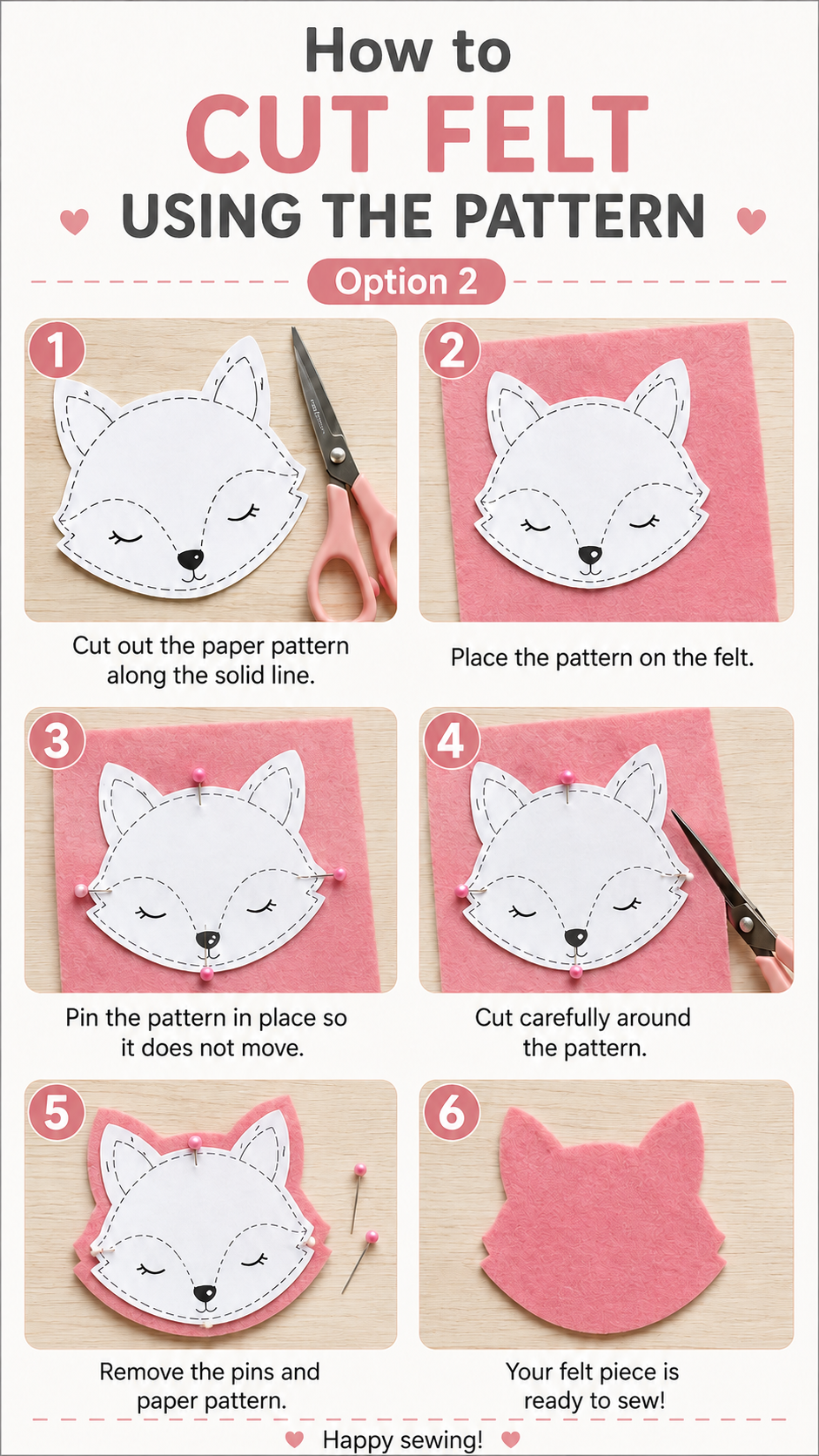 How to
CUT FELT
USING THE PATTERN

Option 2

1

Cut out the paper pattern along the solid line.

2

Place the pattern on the felt.

3

Pin the pattern in place so it does not move.

4

Cut carefully around the pattern.

5

Remove the pins and paper pattern.

6

Your felt piece is ready to sew!

Happy sewing!