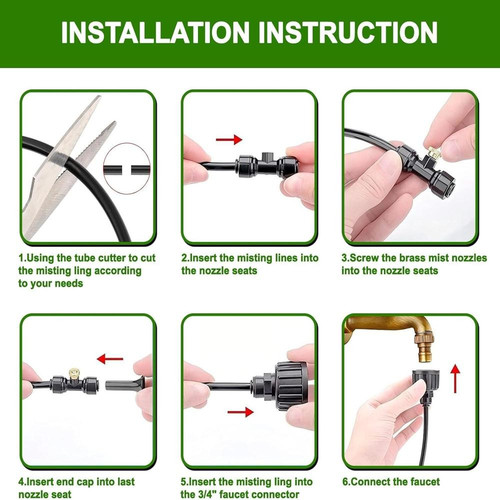 INSTALLATION INSTRUCTION

1.Using the tube cutter to cut the misting ling according to your needs

2.Insert the misting lines into the nozzle seats

3.Screw the brass mist nozzles into the nozzle seats

4.Insert end cap into last nozzle seat

5.Insert the misting ling into the 3/4" faucet connector

6.Connect the faucet