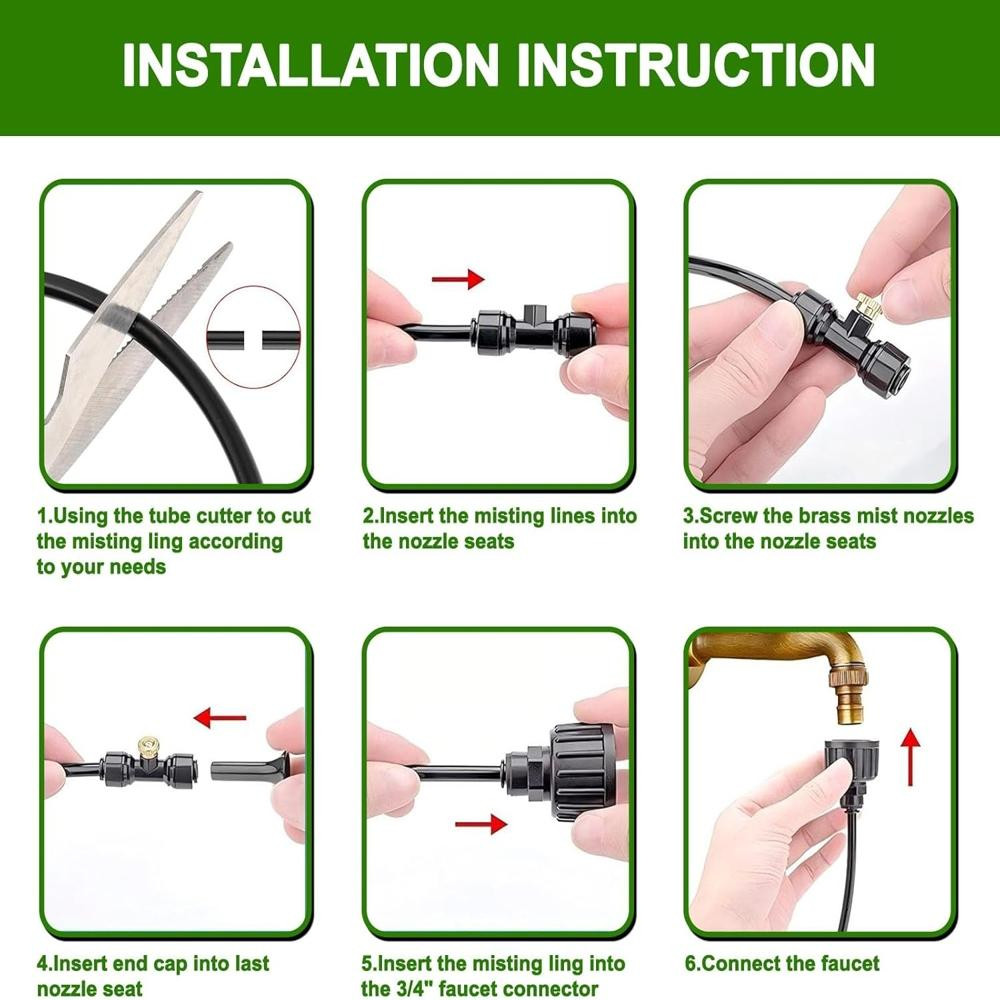 INSTALLATION INSTRUCTION

1.Using the tube cutter to cut the misting ling according to your needs

2.Insert the misting lines into the nozzle seats

3.Screw the brass mist nozzles into the nozzle seats

4.Insert end cap into last nozzle seat

5.Insert the misting ling into the 3/4" faucet connector

6.Connect the faucet