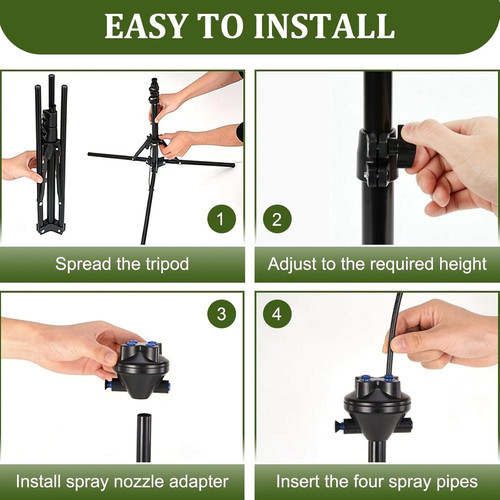 EASY TO INSTALL

1

Spread the tripod

2

Adjust to the required height

3

Install spray nozzle adapter

4

Insert the four spray pipes