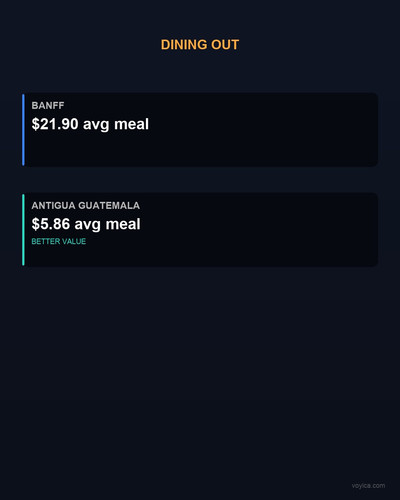 DINING OUT

BANFF
\$21.90 avg meal

ANTIGUA GUATEMALA
\$5.86 avg meal
BETTER VALUE

voyica.com