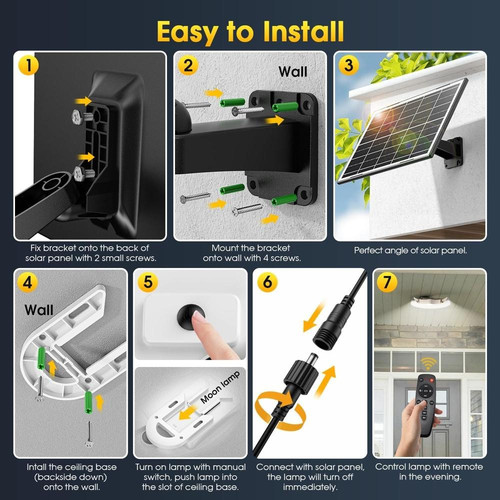 Easy to Install

1

Fix bracket onto the back of solar panel with 2 small screws.

2

Wall

Mount the bracket onto wall with 4 screws.

3

Perfect angle of solar panel.

4

Wall

Intall the ceiling base (backside down) onto the wall.

5

Moon lamp

Turn on lamp with manual switch, push lamp into the slot of ceiling base.

6

Connect with solar panel, the lamp will turn off immediately.

7

Control lamp with remote in the evening.