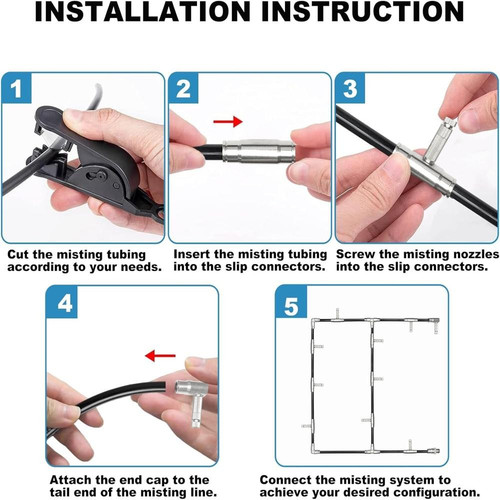 INSTALLATION INSTRUCTION

1

Cut the misting tubing according to your needs.

2

Insert the misting tubing into the slip connectors.

3

Screw the misting nozzles into the slip connectors.

4

Attach the end cap to the tail end of the misting line.

5

Connect the misting system to achieve your desired configuration.