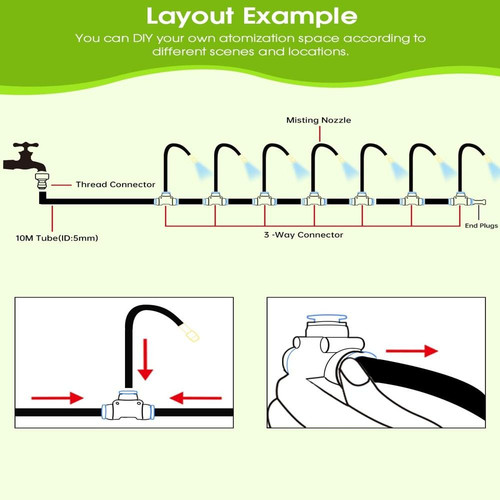 Layout Example

You can DIY your own atomization space according to different scenes and locations.

Misting Nozzle

Thread Connector

10M Tube(ID:5mm)

3 -Way Connector

End Plugs