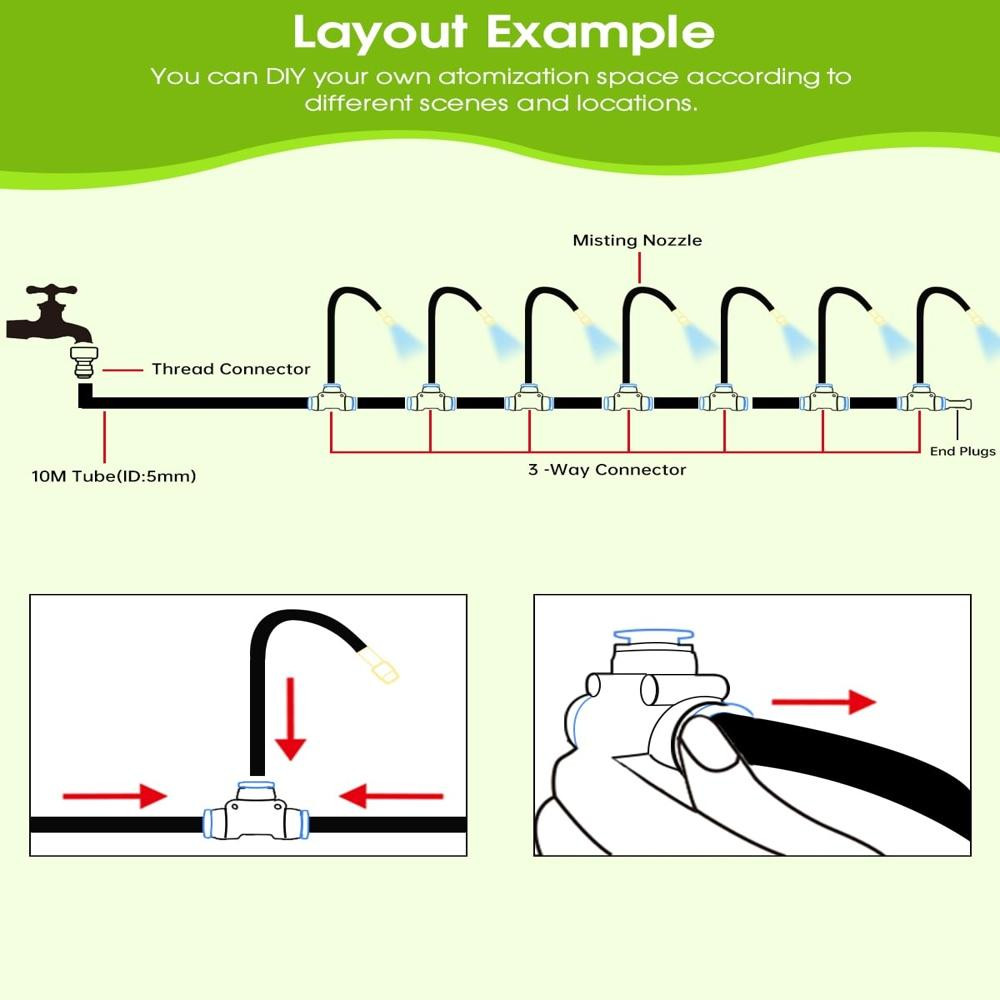 Layout Example
You can DIY your own atomization space according to different scenes and locations.

Misting Nozzle

Thread Connector

10M Tube(ID:5mm)

3 -Way Connector

End Plugs