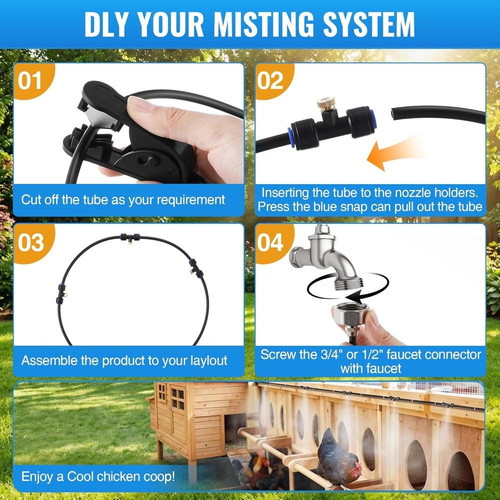 DLY YOUR MISTING SYSTEM

01

Cut off the tube as your requirement

02

Inserting the tube to the nozzle holders. Press the blue snap can pull out the tube

03

Assemble the product to your laylout

04

Screw the 3/4" or 1/2" faucet connector with faucet

Enjoy a Cool chicken coop!