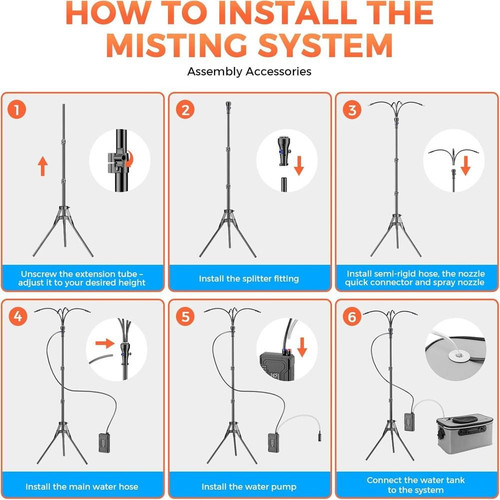 HOW TO INSTALL THE MISTING SYSTEM

Assembly Accessories

1

Unscrew the extension tube – adjust it to your desired height

2

Install the splitter fitting

3

Install semi-rigid hose, the nozzle quick connector and spray nozzle

4

Install the main water hose

5

Install the water pump

6

Connect the water tank to the system