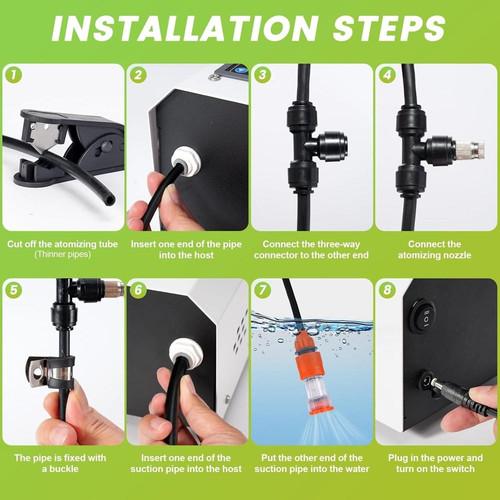 INSTALLATION STEPS

1
Cut off the atomizing tube
(Thinner pipes)

2
Insert one end of the pipe into the host

3
Connect the three-way connector to the other end

4
Connect the atomizing nozzle

5
The pipe is fixed with a buckle

6
Insert one end of the suction pipe into the host

7
Put the other end of the suction pipe into the water

8
Plug in the power and turn on the switch