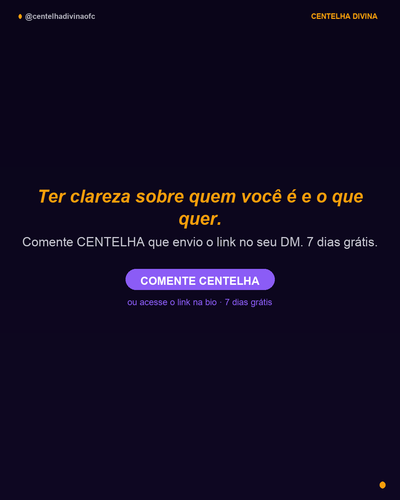 @centelhadivinaofc

CENTELHA DIVINA

Ter clareza sobre quem você é e o que quer.

Comente CENTELHA que envio o link no seu DM. 7 dias grátis.

COMENTE CENTELHA

ou acesse o link na bio · 7 dias grátis