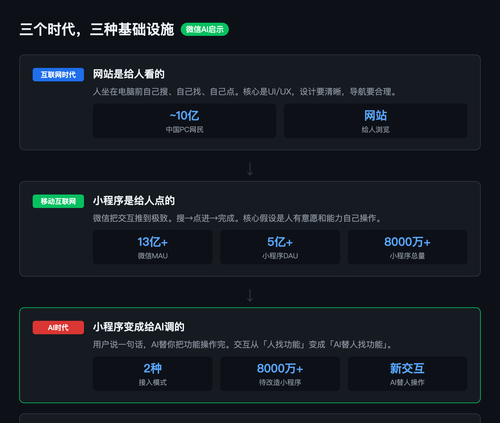 三个时代，三种基础设施 微信AI启示

互联网时代

网站是给人看的

人坐在电脑前自己搜、自己找、自己点。核心是UI/UX，设计要清晰，导航要合理。

~10亿
中国PC网民

网站
给人浏览

↓

移动互联网

小程序是给人点的

微信把交互推到极致。搜→点进→完成。核心假设是人有意愿和能力自己操作。

13亿+
微信MAU

5亿+
小程序DAU

8000万+
小程序总量

↓

AI时代

小程序变成给AI调的

用户说一句话，AI替你把功能操作完。交互从「人找功能」变成「AI替人找功能」。

2种
接入模式

8000万+
待改造小程序

新交互
AI替人操作