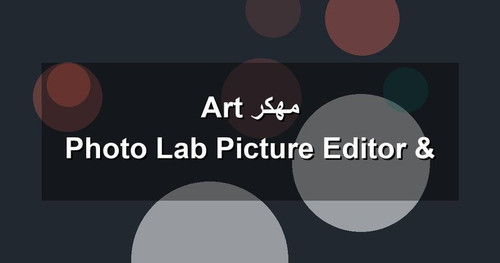 Art مهكر
Photo Lab Picture Editor &