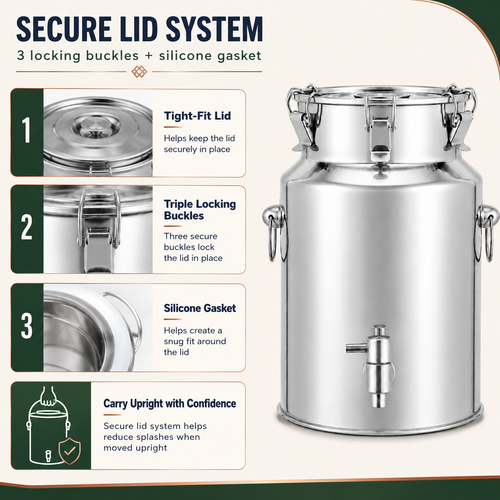 SECURE LID SYSTEM
3 locking buckles + silicone gasket

1
Tight-Fit Lid
Helps keep the lid securely in place

2
Triple Locking Buckles
Three secure buckles lock the lid in place

3
Silicone Gasket
Helps create a snug fit around the lid

Carry Upright with Confidence
Secure lid system helps reduce splashes when moved upright