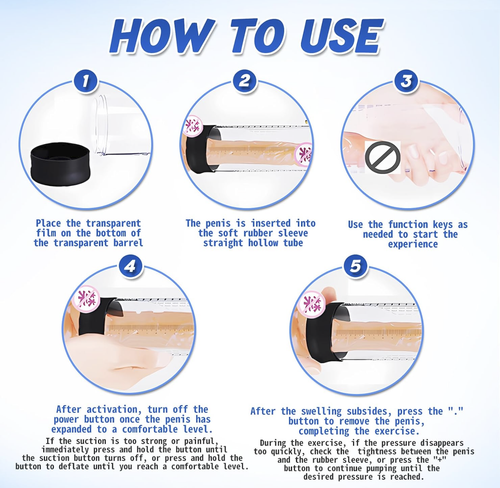 HOW TO USE

1

Place the transparent film on the bottom of the transparent barrel

2

The penis is inserted into the soft rubber sleeve straight hollow tube

3

Use the function keys as needed to start the experience

4

After activation, turn off the power button once the penis has expanded to a comfortable level.

If the suction is too strong or painful, immediately press and hold the button until the suction button turns off, or press and hold the button to deflate until you reach a comfortable level.

5

After the swelling subsides, press the "." button to remove the penis, completing the exercise.

During the exercise, if the pressure disappears too quickly, check the tightness between the penis and the rubber sleeve, or press the "+" button to continue pumping until the desired pressure is reached.