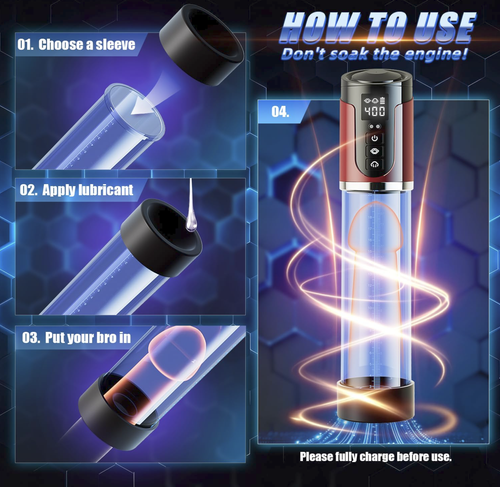 HOW TO USE
Don't soak the engine!

01. Choose a sleeve

02. Apply lubricant

03. Put your bro in

04.

400

Please fully charge before use.