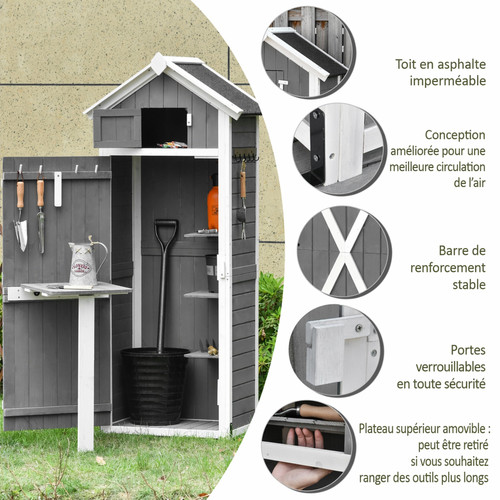 Toit en asphalte imperméable

Conception améliorée pour une meilleure circulation de l'air

Barre de renforcement stable

Portes verrouillables en toute sécurité

Plateau supérieur amovible : peut être retiré si vous souhaitez ranger des outils plus longs