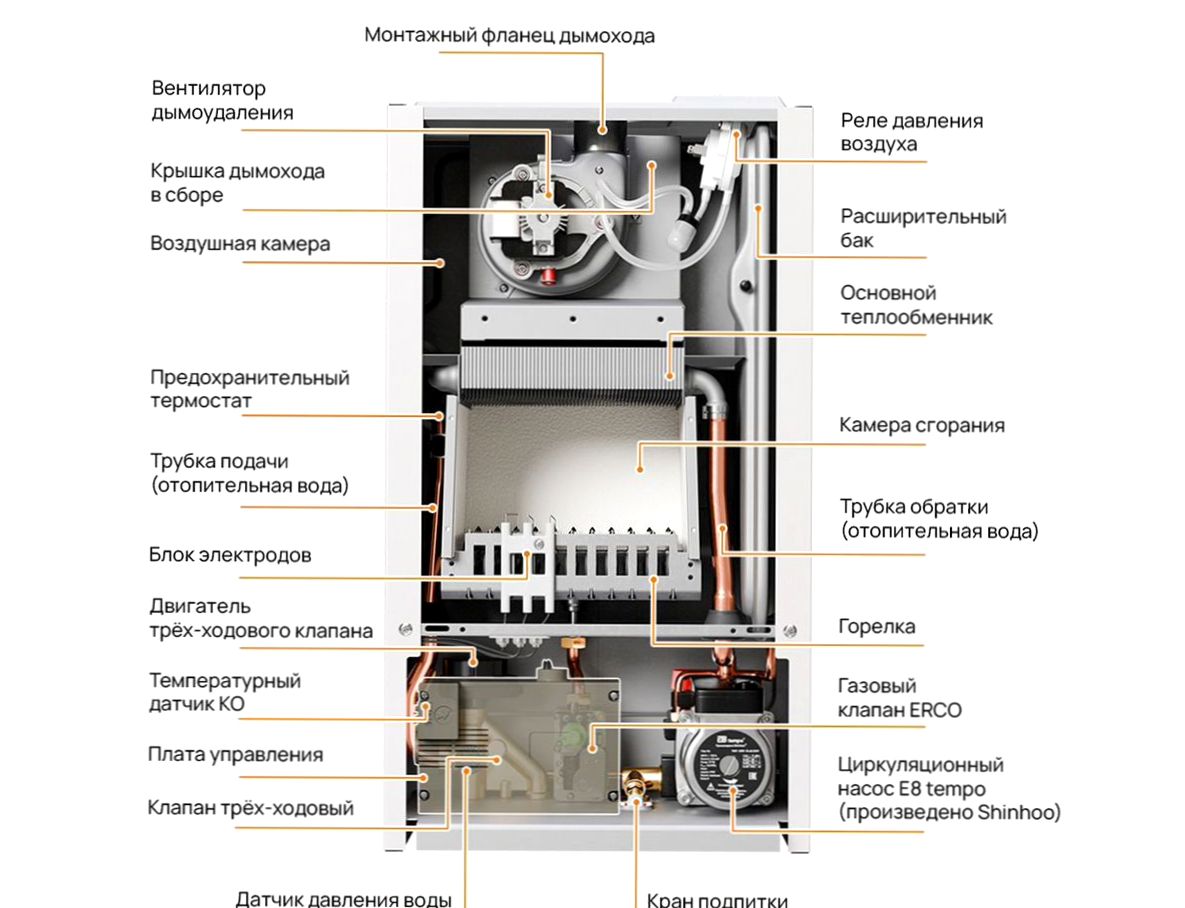 Монтажный фланец дымохода

Вентилятор дымоудаления

Крышка дымохода в сборе

Воздушная камера

Предохранительный термостат

Трубка подачи (отопительная вода)

Блок электродов

Двигатель трёх-ходового клапана

Температурный датчик КО

Плата управления

Клапан трёх-ходовый

Датчик давления воды

Реле давления воздуха

Расширительный бак

Основной теплообменник

Камера сгорания

Трубка обратки (отопительная вода)

Горелка

Газовый клапан ERCO

Циркуляционный насос E8 tempo (произведено Shinhoo)

Кран подпитки