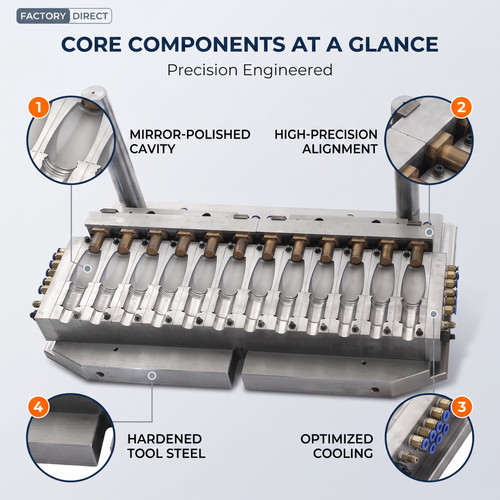 FACTORY DIRECT

CORE COMPONENTS AT A GLANCE

Precision Engineered

1

MIRROR-POLISHED
CAVITY

HIGH-PRECISION
ALIGNMENT

2

4

HARDENED
TOOL STEEL

OPTIMIZED
COOLING

3