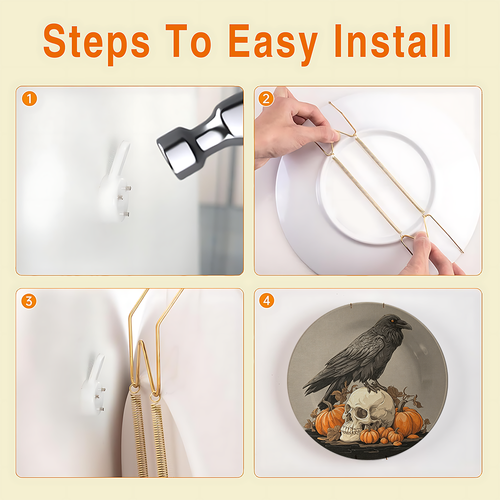 Steps To Easy Install

1

2

3

4