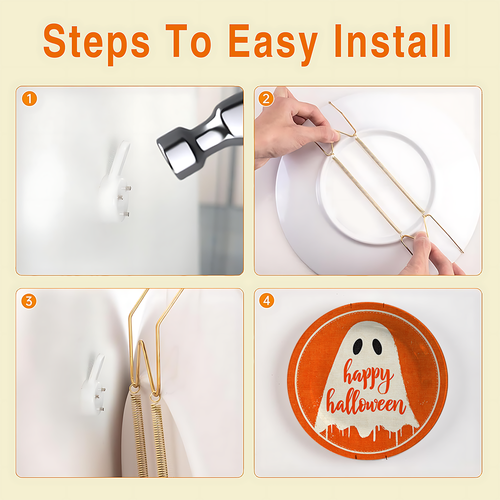 Steps To Easy Install

1

2

3

4

happy halloween