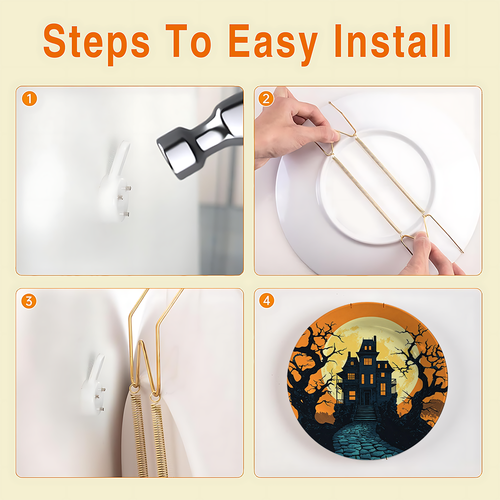 Steps To Easy Install

1

2

3

4