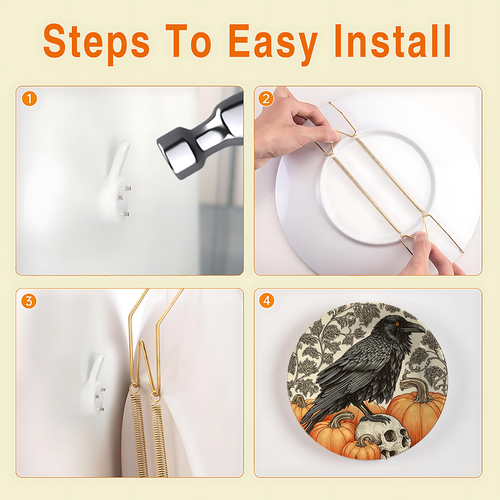 Steps To Easy Install

1

2

3

4