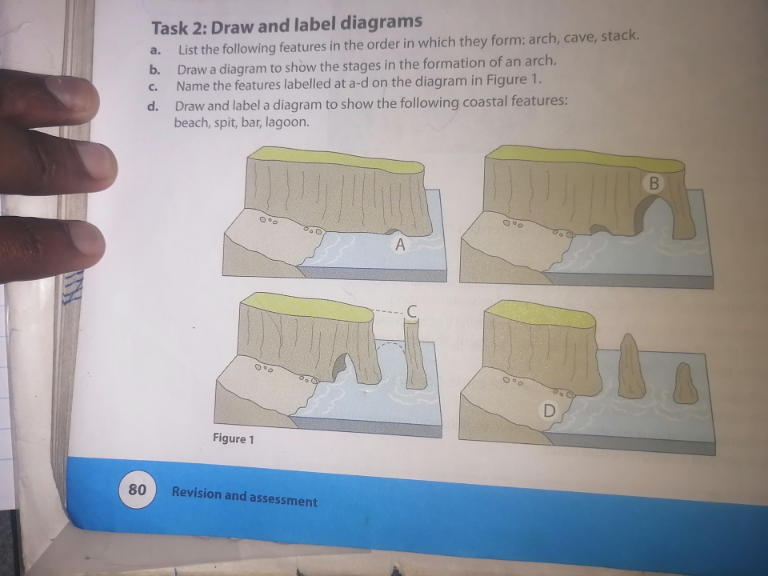 Task 2: Draw and label diagrams

a. List the following features in the order in which they form: arch, cave, stack.

b. Draw a diagram to show the stages in the formation of an arch.

c. Name the features labelled at a-d on the diagram in Figure 1.

d. Draw and label a diagram to show the following coastal features: beach, spit, bar, lagoon.

A

B

C

D

Figure 1

80 Revision and assessment