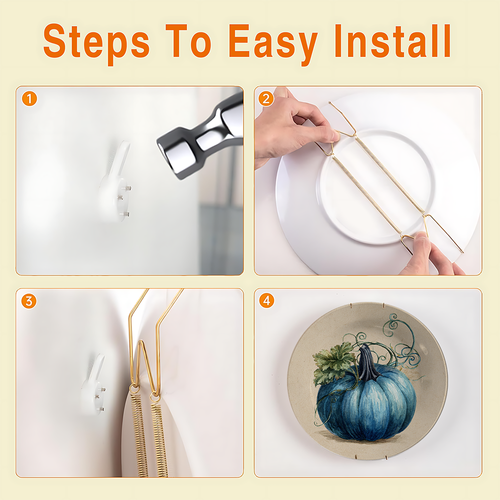 Steps To Easy Install

1

2

3

4