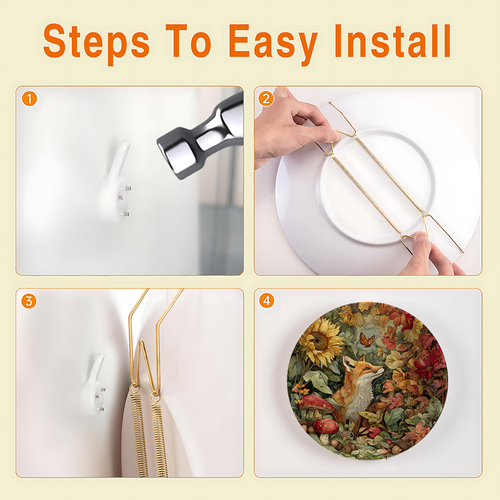 Steps To Easy Install

1

2

3

4