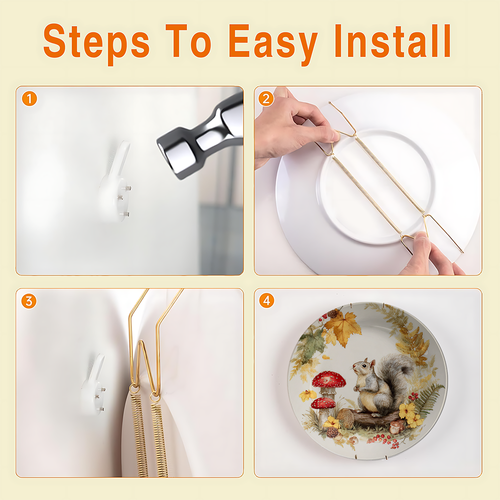 Steps To Easy Install

1

2

3

4