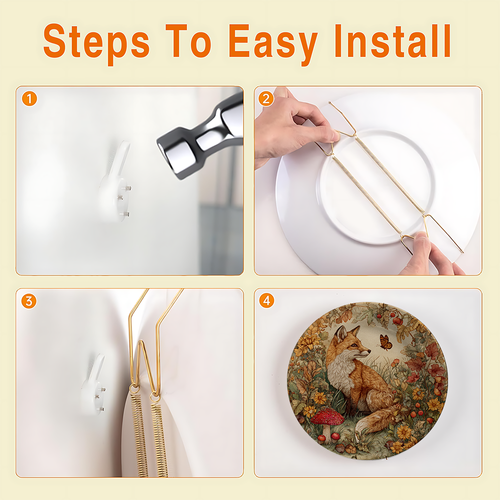 Steps To Easy Install

1

2

3

4