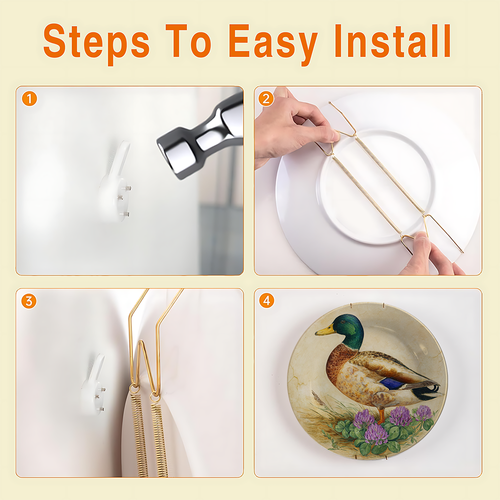 Steps To Easy Install

1

2

3

4