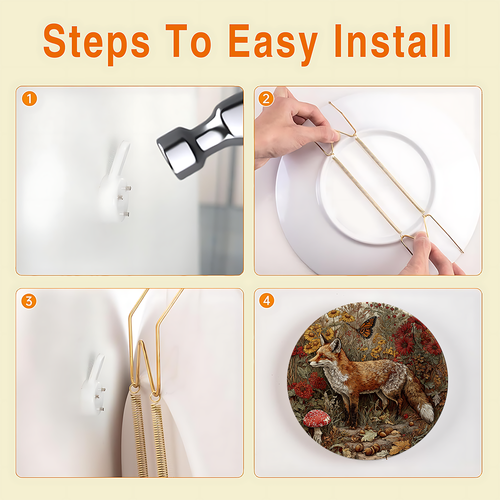 Steps To Easy Install

1

2

3

4