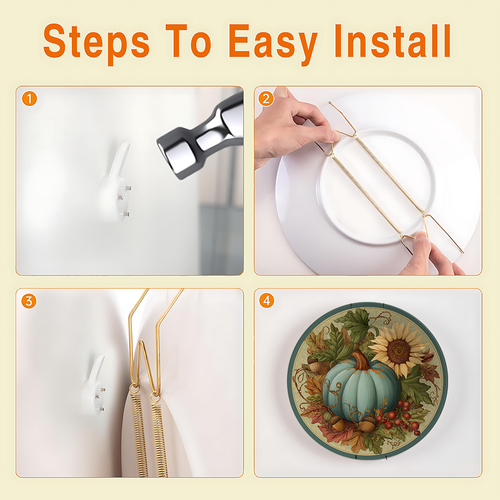 Steps To Easy Install

1

2

3

4