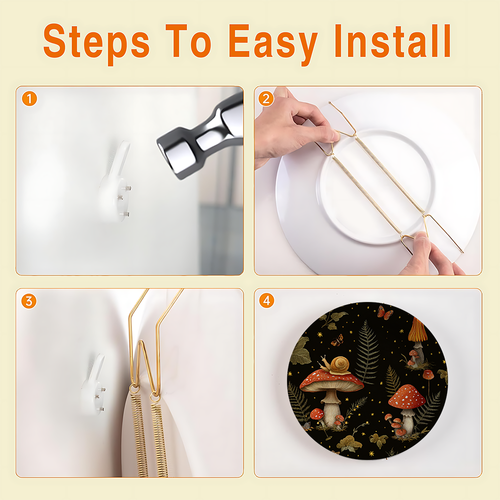 Steps To Easy Install

1

2

3

4