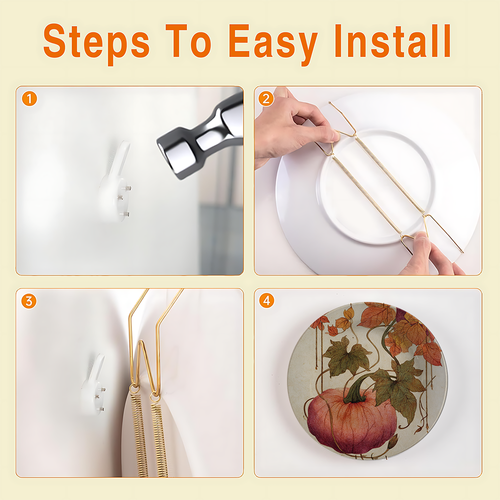 Steps To Easy Install

1

2

3

4