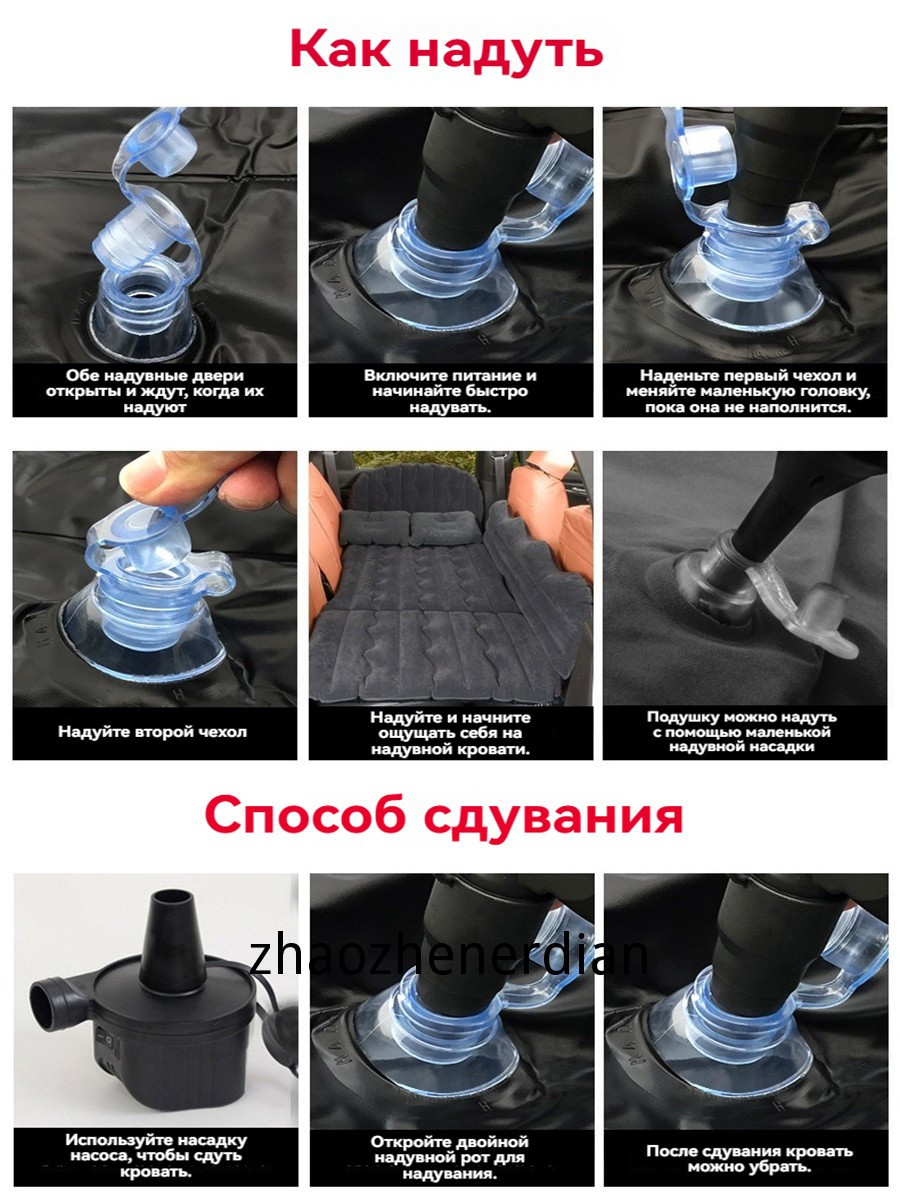 Как надуть

Обе надувные двери открыты и ждут, когда их надуют

Включите питание и начинайте быстро надувать.

Наденьте первый чехол и меняйте маленькую головку, пока она не наполнится.

Надуйте второй чехол

Надуйте и начните ощущать себя на надувной кровати.

Подушку можно надуть с помощью маленькой надувной насадки

Способ сдувания

zhaozhenerdian

Используйте насадку насоса, чтобы сдуть кровать.

Откройте двойной надувной рот для надувания.

После сдувания кровать можно убрать.