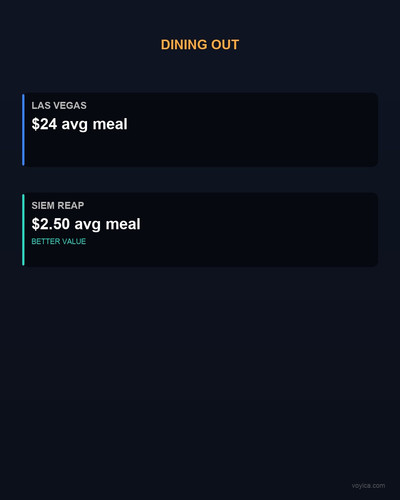 DINING OUT

LAS VEGAS
\$24 avg meal

SIEM REAP
\$2.50 avg meal
BETTER VALUE

voyica.com