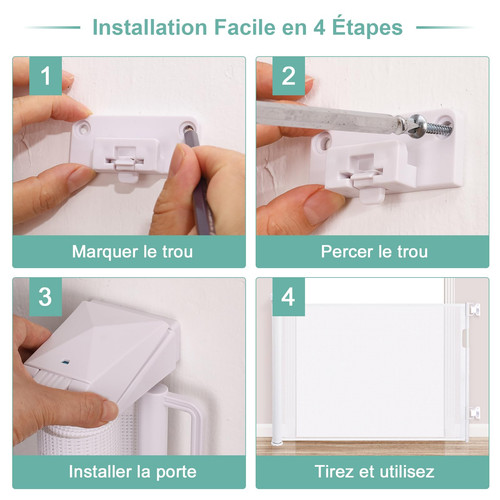 Installation Facile en 4 Étapes

1

Marquer le trou

2

Percer le trou

3

Installer la porte

4

Tirez et utilisez