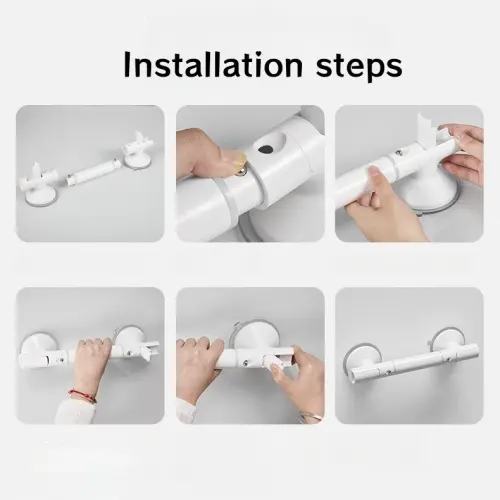 Installation steps