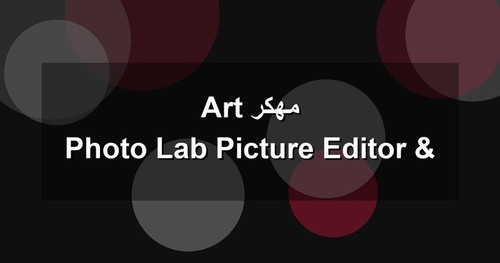 Art مهكر
Photo Lab Picture Editor &